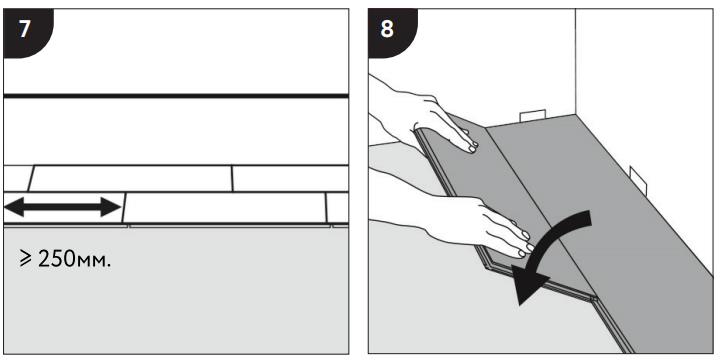 7

⩾ 250мм.

8